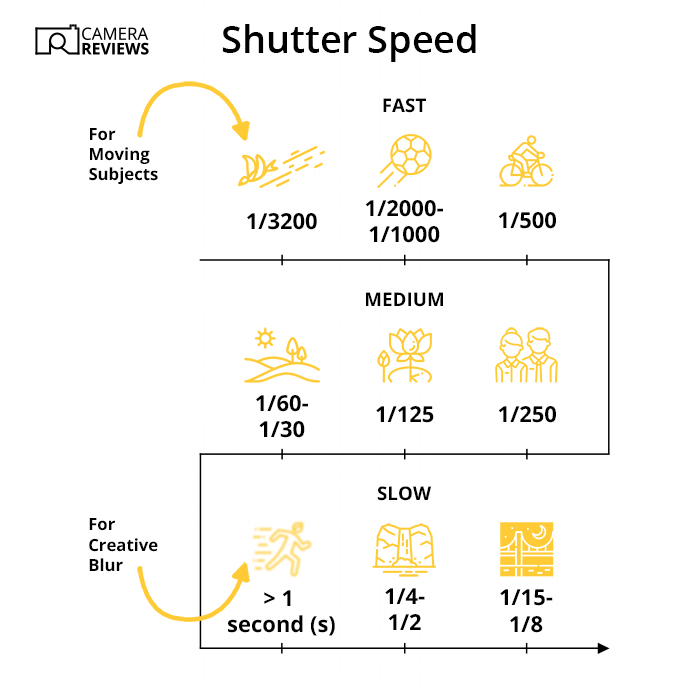 CAMERA REVIEWS

Shutter Speed

For Moving Subjects

FAST

1/3200

1/2000-1/1000

1/500

MEDIUM

1/60-1/30

1/125

1/250

For Creative Blur

SLOW

> 1 second (s)

1/4-1/2

1/15-1/8